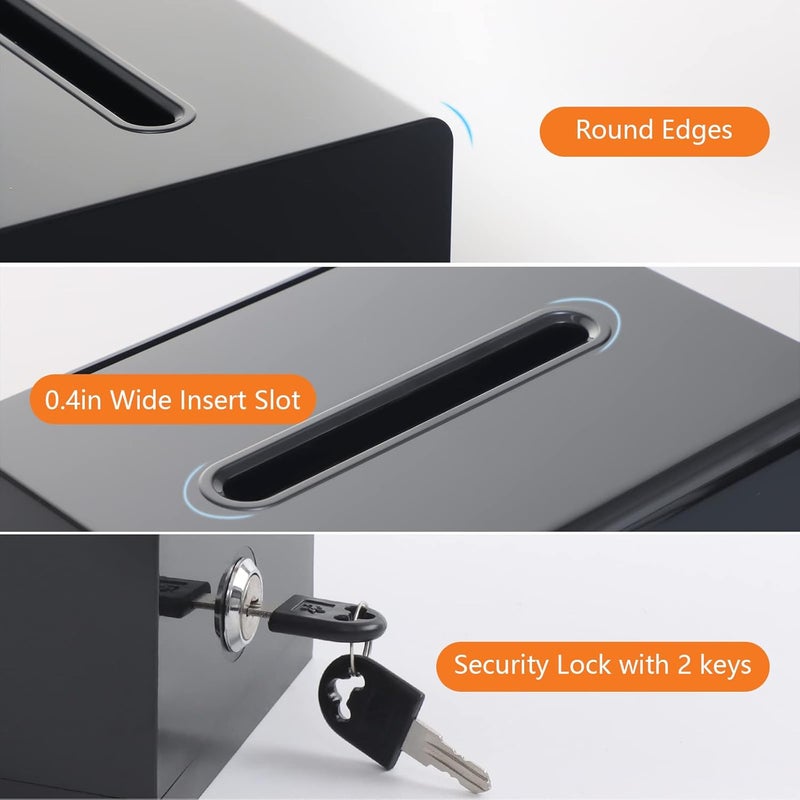 Round Edges

0.4in Wide Insert Slot

Security Lock with 2 keys